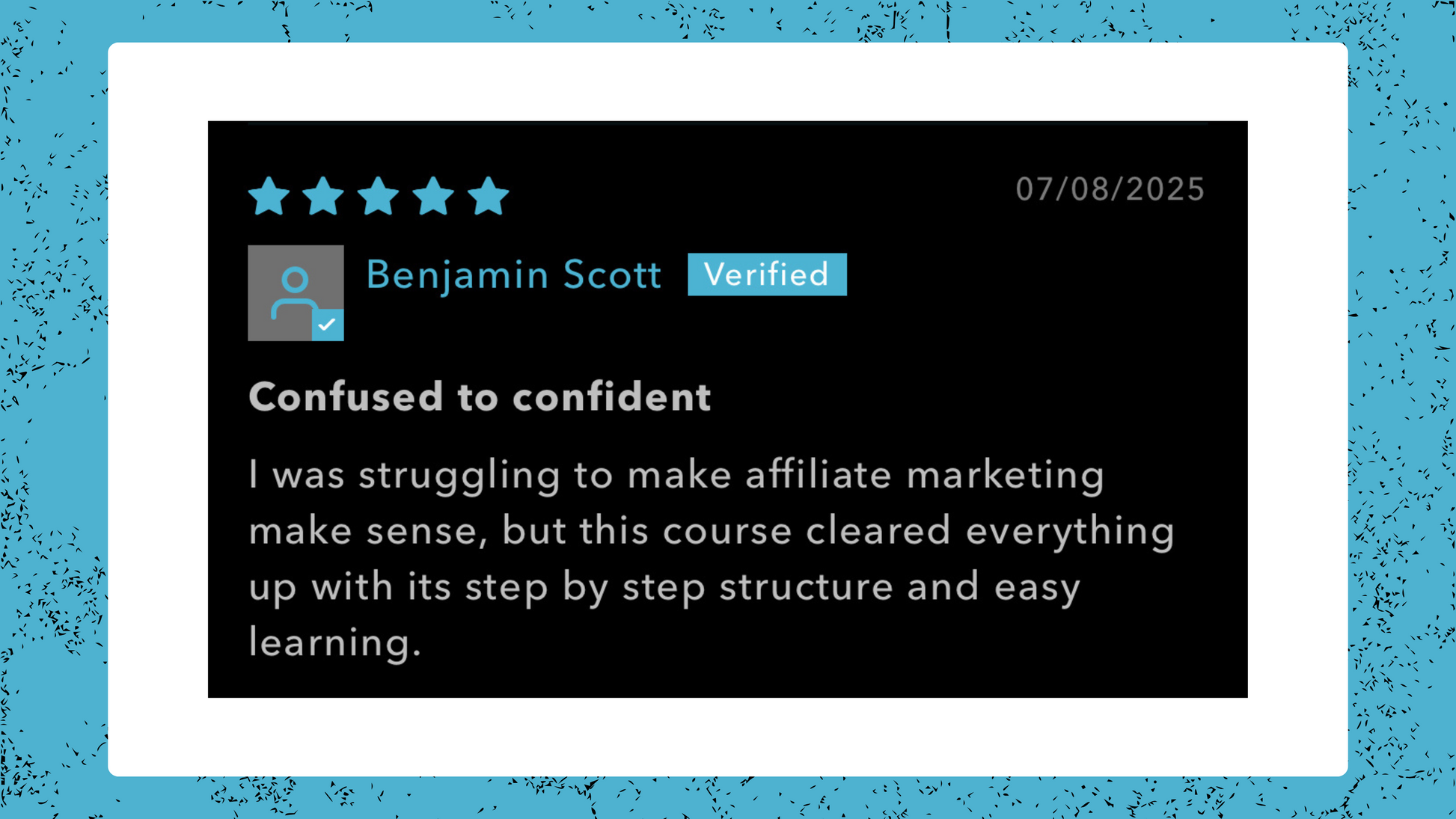 07/08/2025

Benjamin Scott Verified

Confused to confident

I was struggling to make affiliate marketing make sense, but this course cleared everything up with its step by step structure and easy learning.